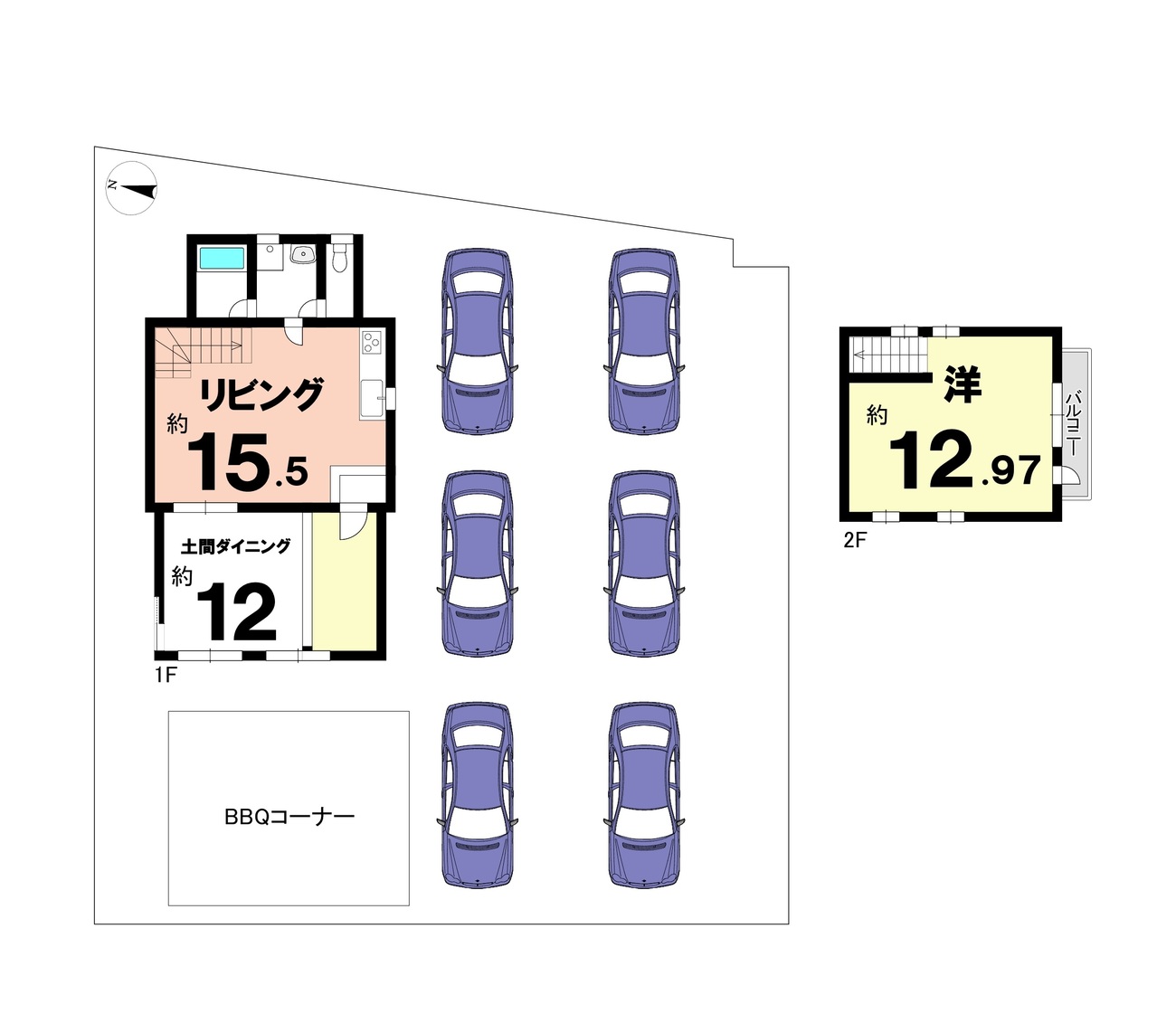 N

リビング
約
15.5

土間ダイニング
約
12

1F

BBQコーナー

洋
約
12.97

バルコニー

2F